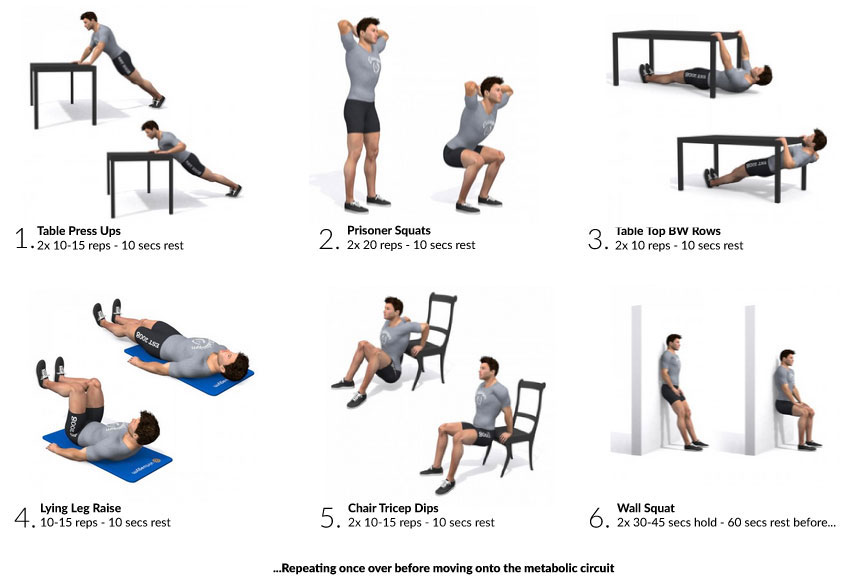 1. Table Press Ups
2x 10-15 reps - 10 secs rest

2. Prisoner Squats
2x 20 reps - 10 secs rest

3. Table Top BW Rows
2x 10 reps - 10 secs rest

4. Lying Leg Raise
10-15 reps - 10 secs rest

5. Chair Tricep Dips
2x 10-15 reps - 10 secs rest

6. Wall Squat
2x 30-45 secs hold - 60 secs rest before...

...Repeating once over before moving onto the metabolic circuit